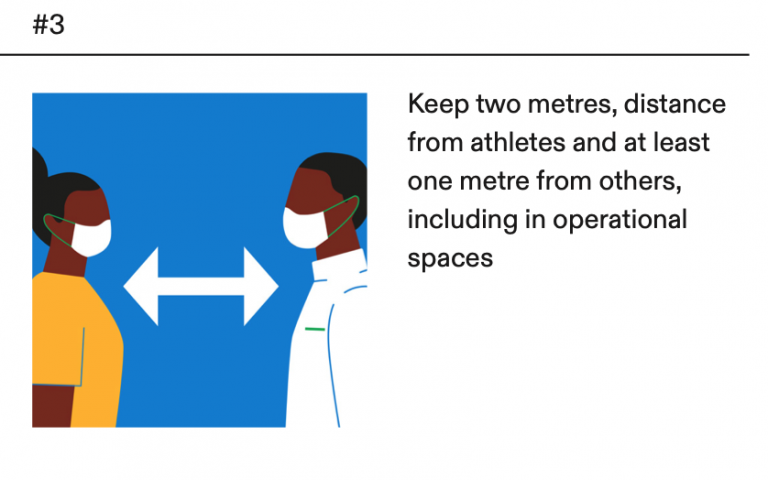 #3

Keep two metres, distance from athletes and at least one metre from others, including in operational spaces